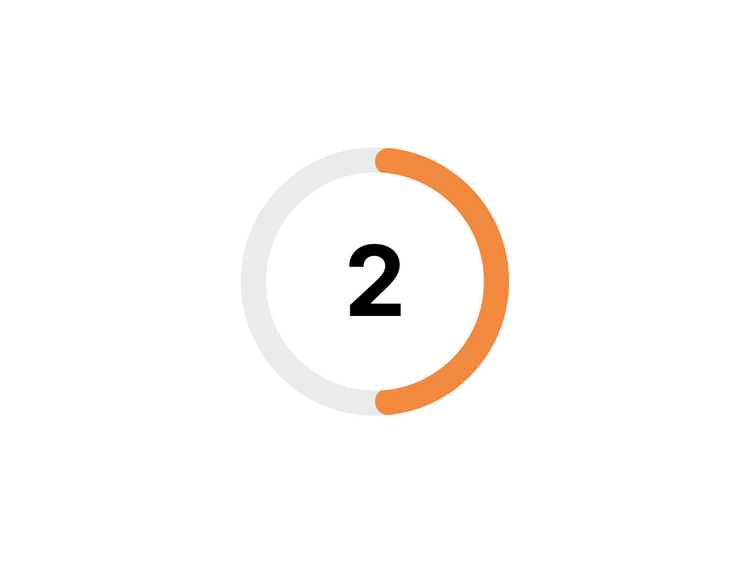 2