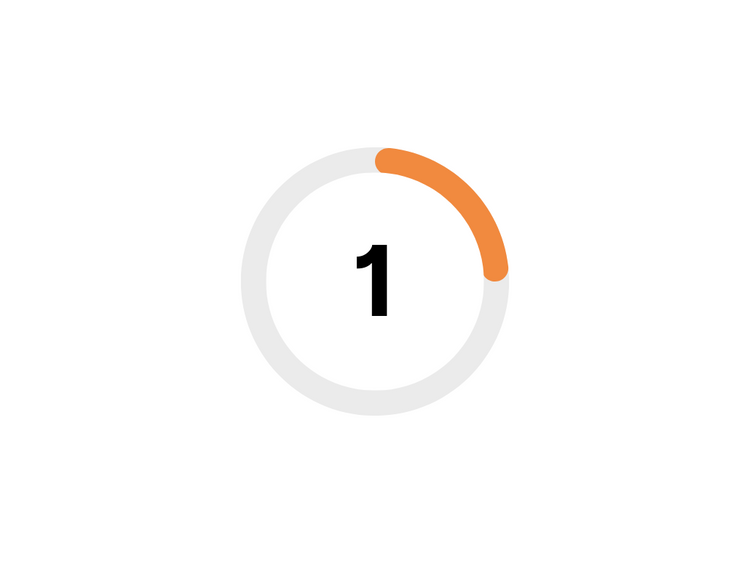 1